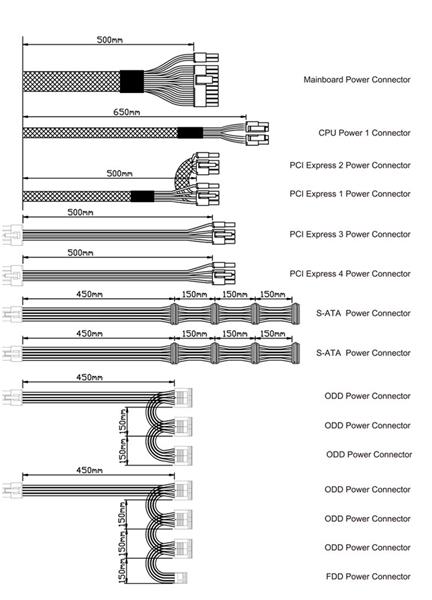 500mm

Mainboard Power Connector

650mm

CPU Power 1 Connector

PCI Express 2 Power Connector

500mm

PCI Express 1 Power Connector

500mm

PCI Express 3 Power Connector

500mm

PCI Express 4 Power Connector

450mm 150mm 150mm 150mm

S-ATA Power Connector

450mm 150mm 150mm 150mm

S-ATA Power Connector

450mm

ODD Power Connector

150mm

ODD Power Connector

150mm

ODD Power Connector

450mm

ODD Power Connector

150mm

ODD Power Connector

150mm

ODD Power Connector

150mm

FDD Power Connector