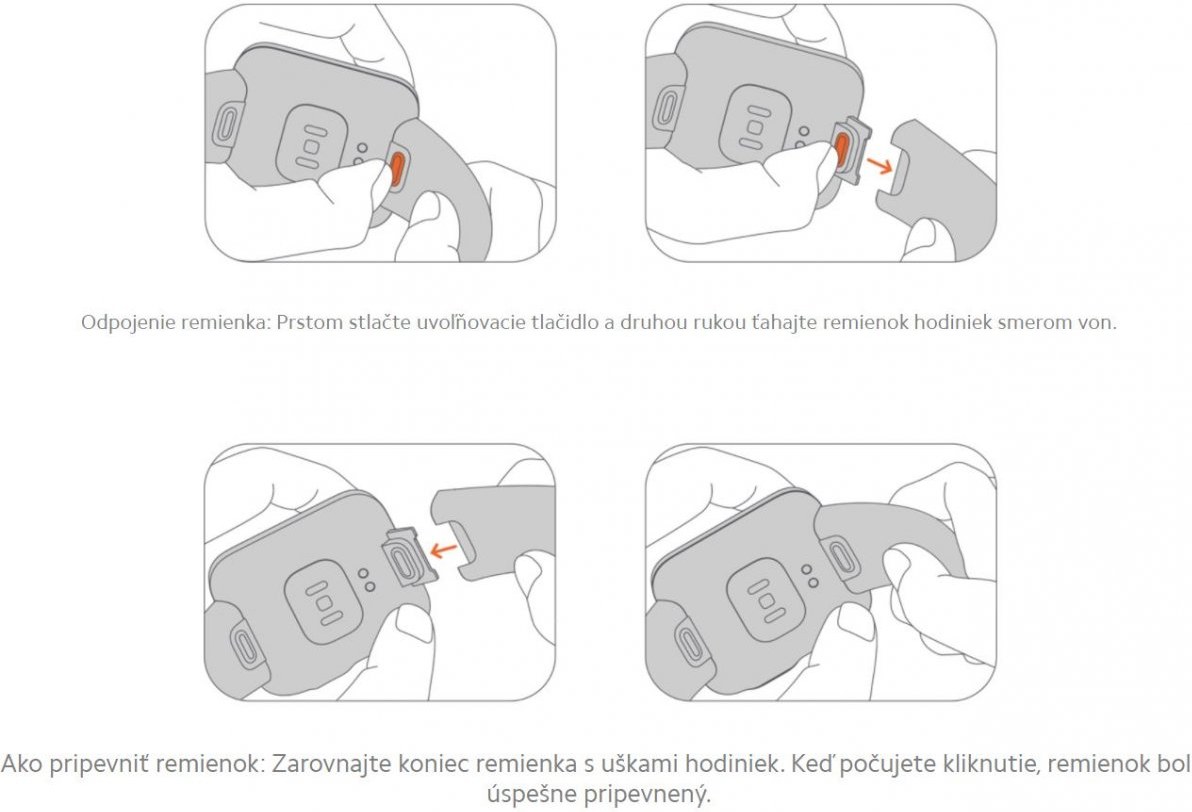 Odpojenie remienka: Prstom stlačte uvoľňovacie tlačidlo a druhou rukou ťahajte remienok hodiniek smerom von.

Ako pripevniť remienok: Zarovnajte koniec remienka s uškami hodiniek. Keď počujete kliknutie, remienok bol úspešne pripevnený.