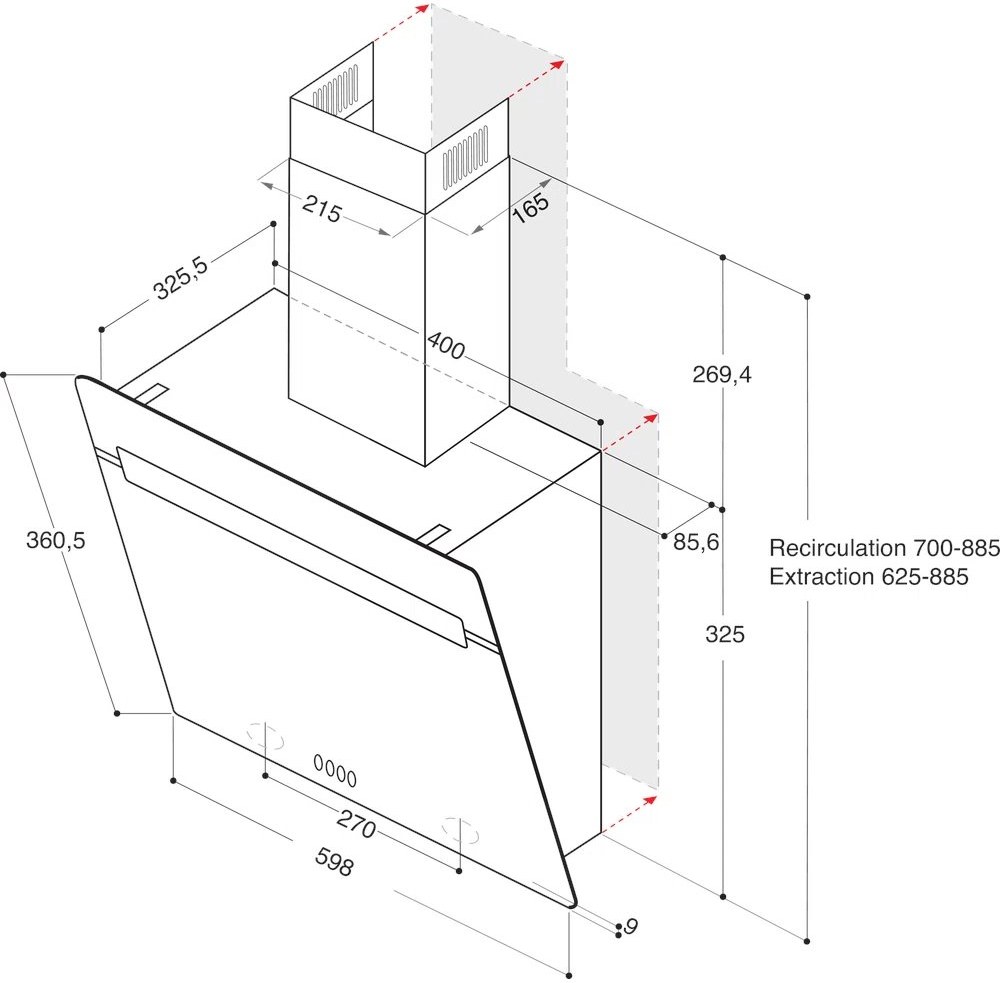 215
165
325,5
400
269,4
360,5
85,6
Recirculation 700-885
Extraction 625-885
325
270
598
9