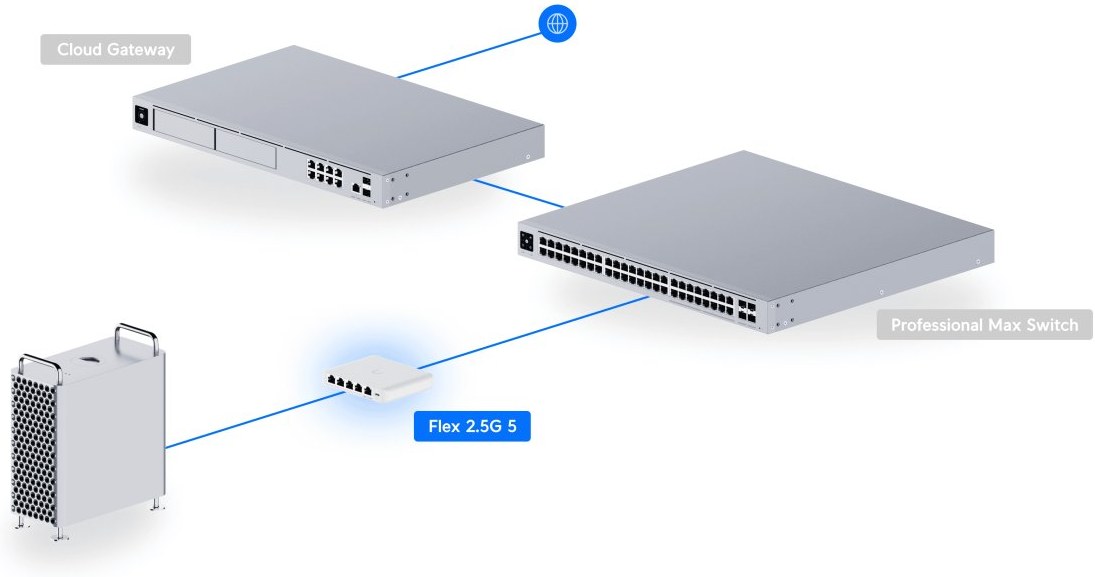 Cloud Gateway

Professional Max Switch

Flex 2.5G 5