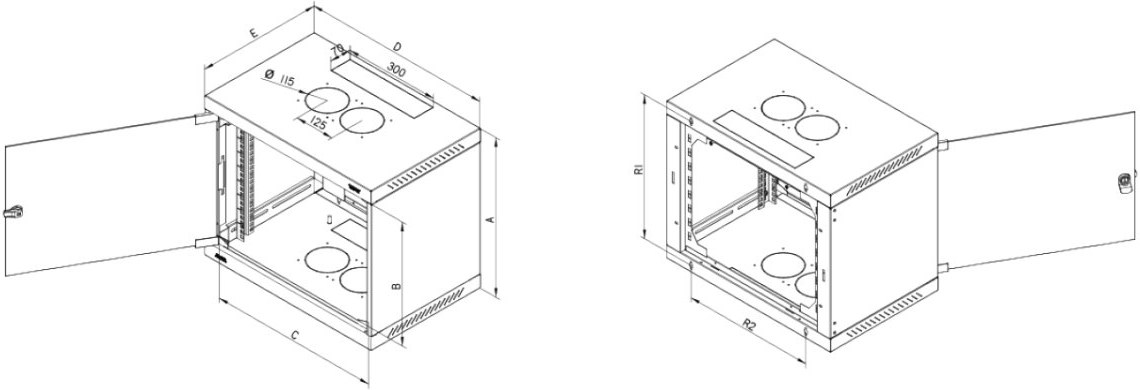 E
D
70
300
Ø 115
125
A
B
C
R1
R2