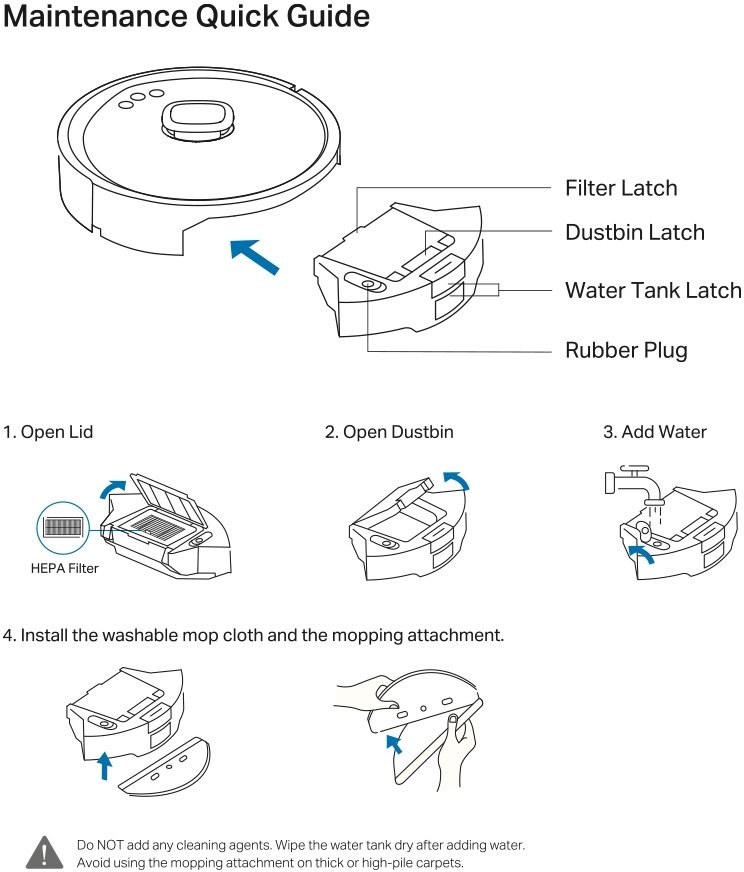 Maintenance Quick Guide

Filter Latch

Dustbin Latch

Water Tank Latch

Rubber Plug

1. Open Lid

HEPA Filter

2. Open Dustbin

3. Add Water

4. Install the washable mop cloth and the mopping attachment.

Do NOT add any cleaning agents. Wipe the water tank dry after adding water.
Avoid using the mopping attachment on thick or high-pile carpets.