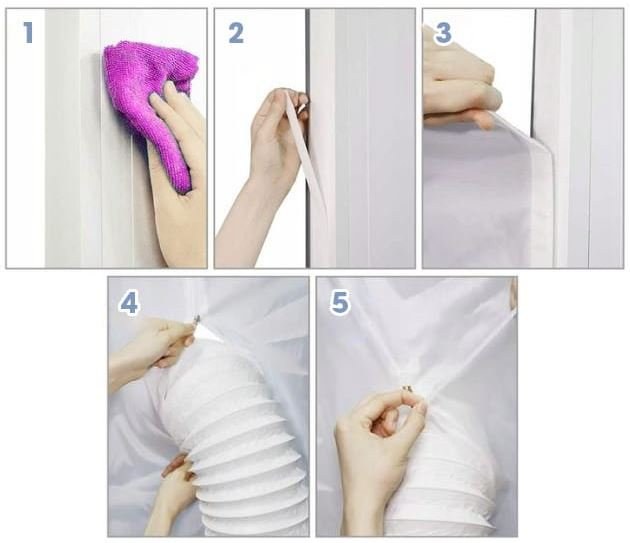 1

2

3

4

5