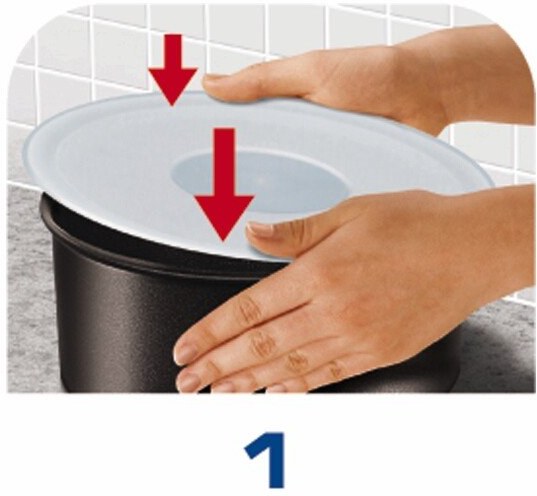 1