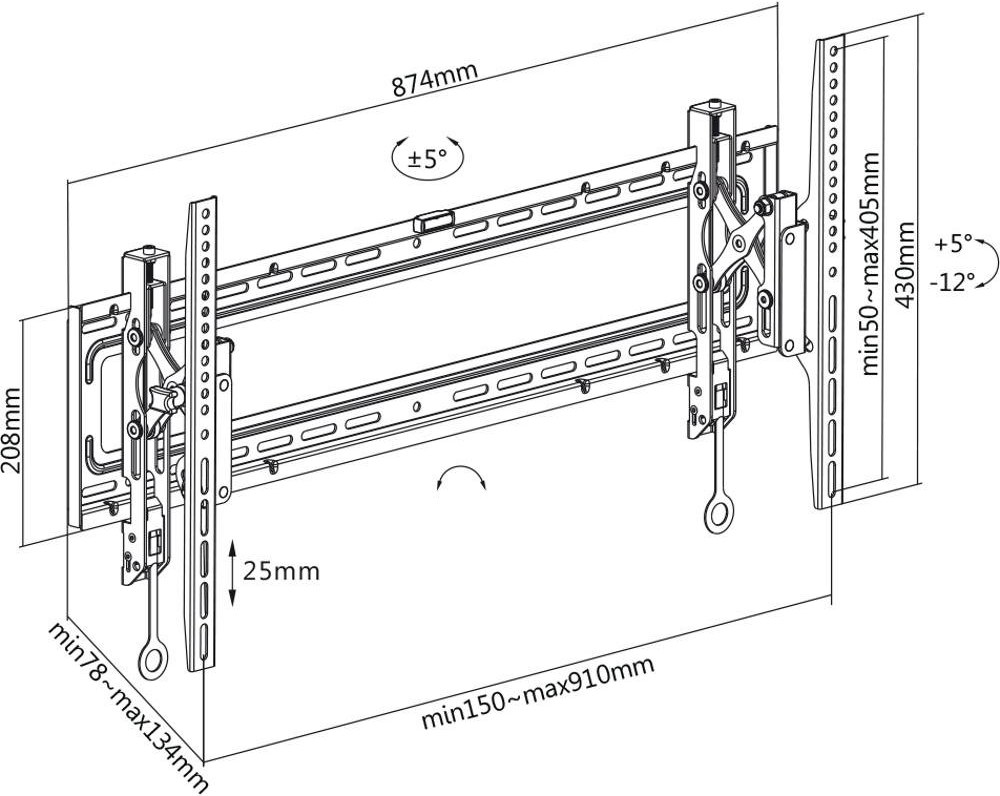 874mm

±5°

min50~max405mm

430mm

+5°

-12°

208mm

25mm

min78~max134mm

min150~max910mm