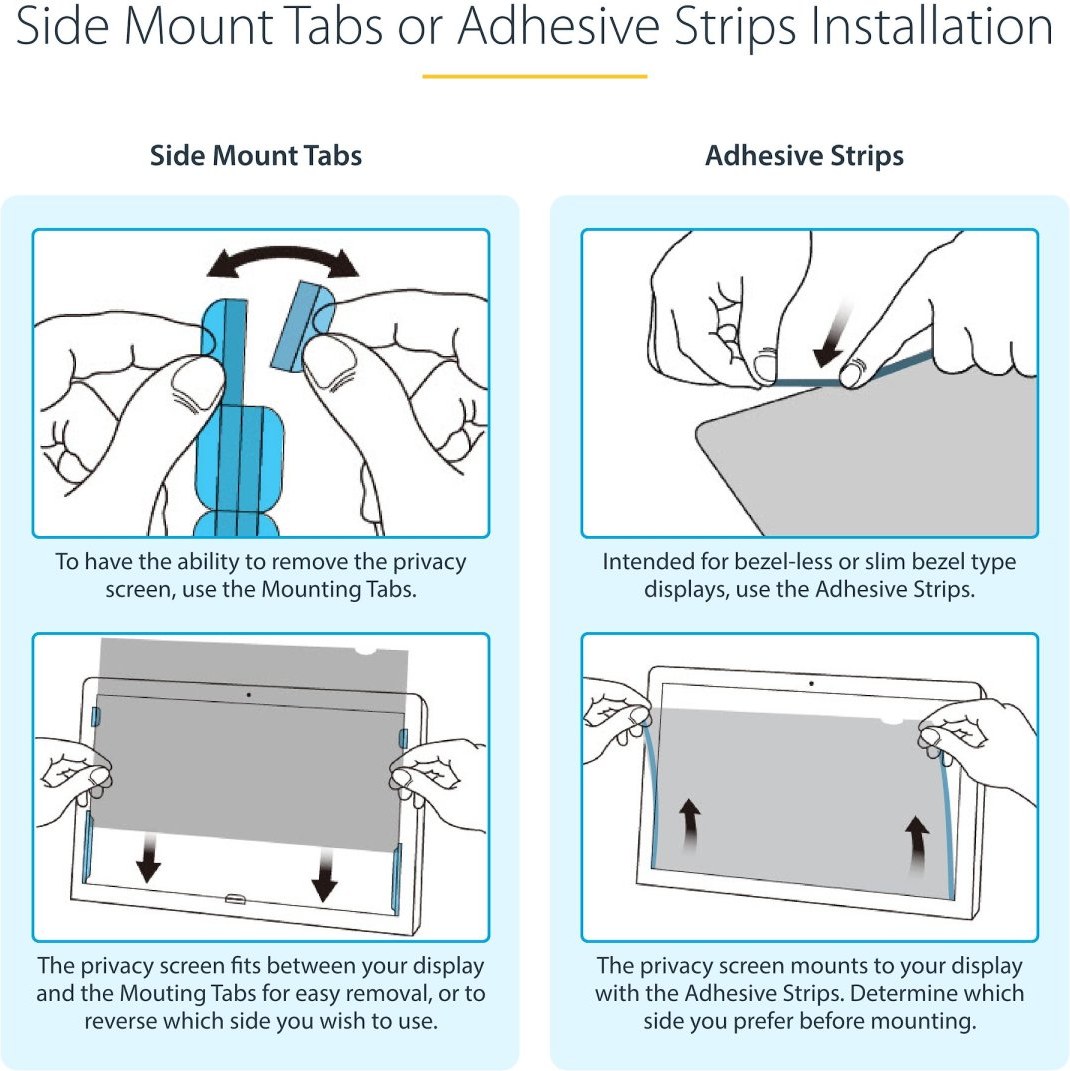 Side Mount Tabs or Adhesive Strips Installation

Side Mount Tabs

To have the ability to remove the privacy screen, use the Mounting Tabs.

The privacy screen fits between your display and the Mouting Tabs for easy removal, or to reverse which side you wish to use.

Adhesive Strips

Intended for bezel-less or slim bezel type displays, use the Adhesive Strips.

The privacy screen mounts to your display with the Adhesive Strips. Determine which side you prefer before mounting.