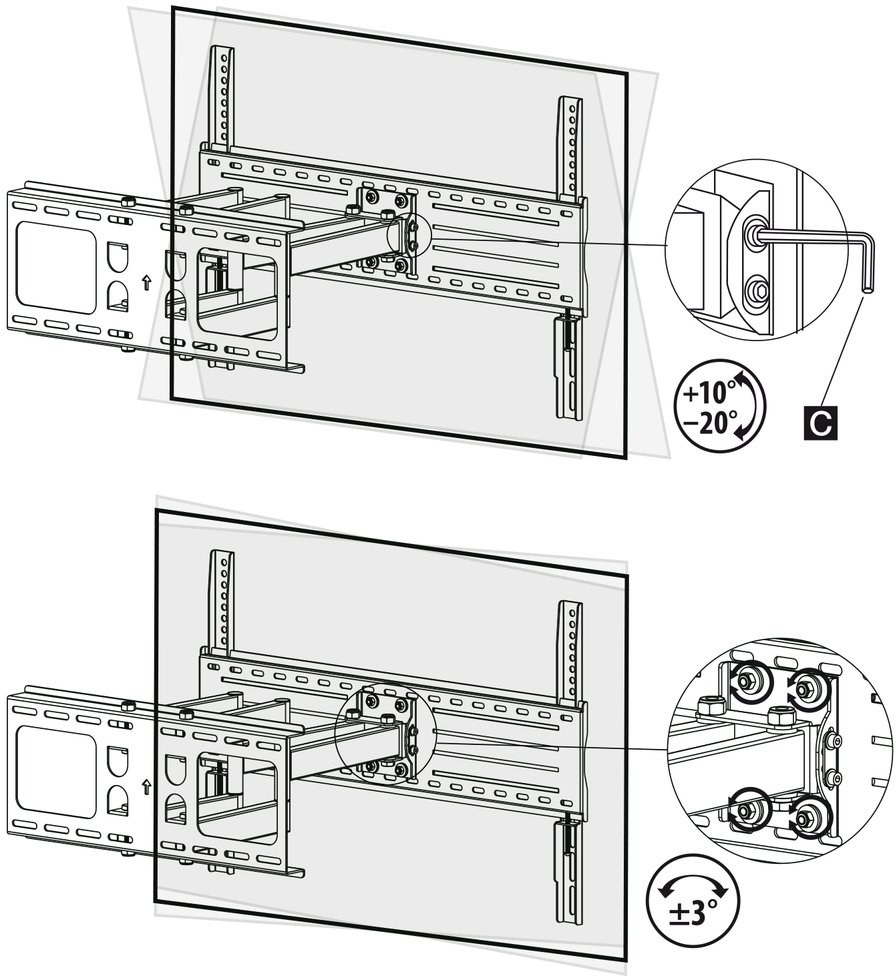 +10°
−20°

C

±3°