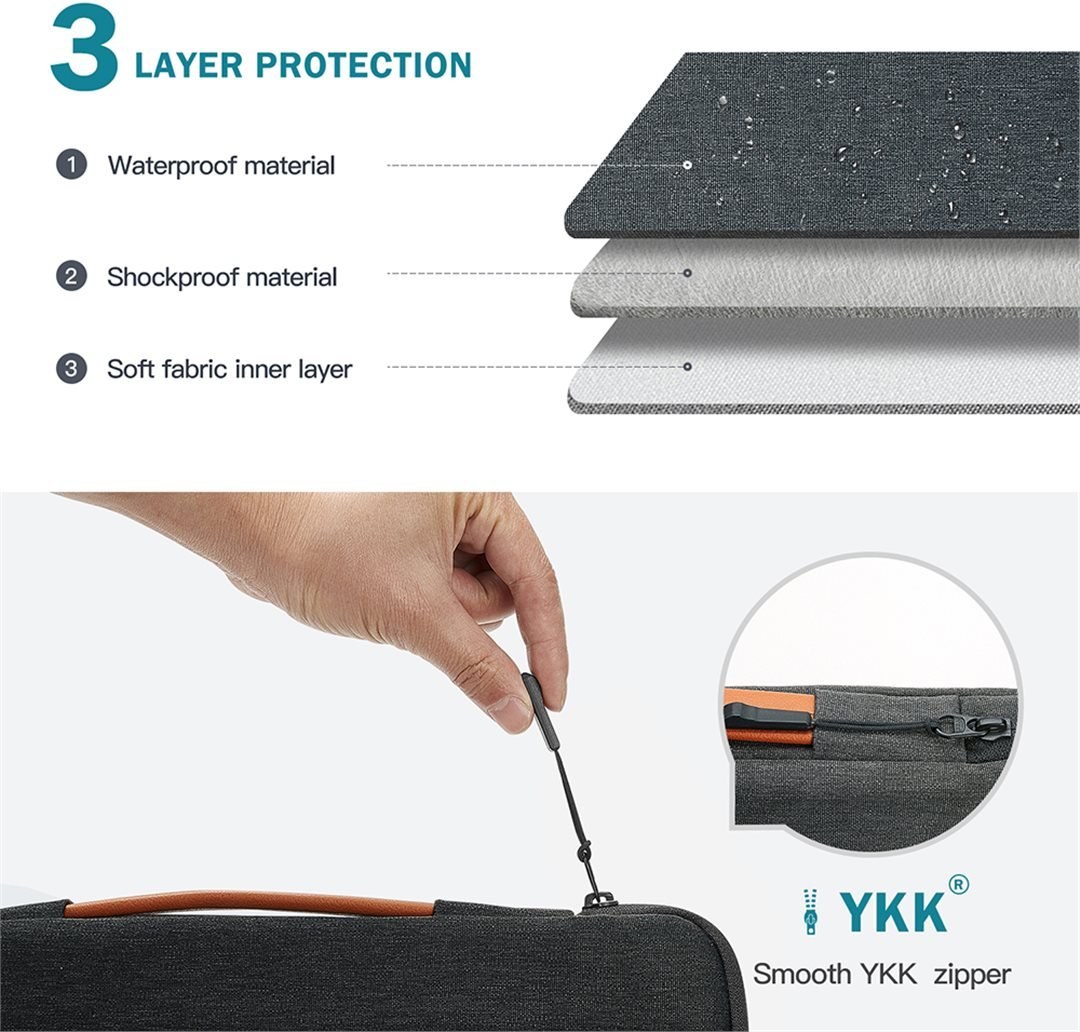 3 LAYER PROTECTION

1 Waterproof material

2 Shockproof material

3 Soft fabric inner layer

YKK®

Smooth YKK zipper