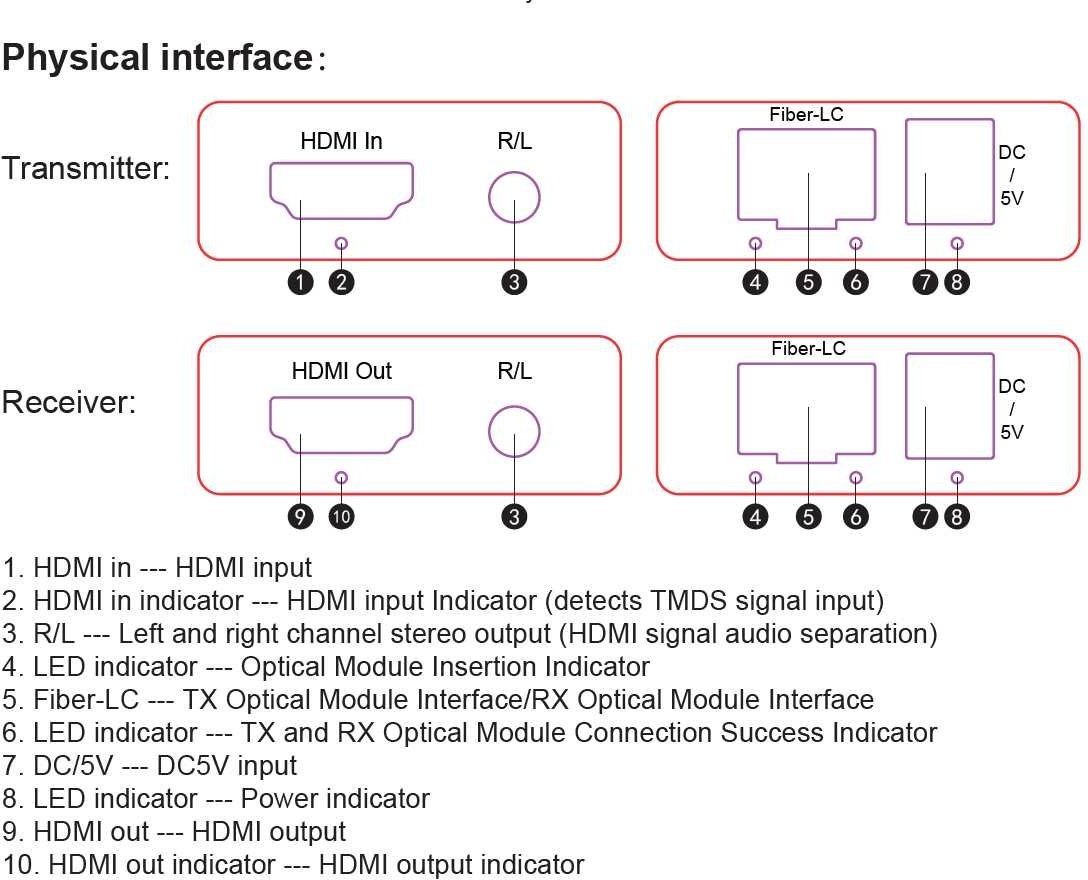 Physical interface:

Transmitter:

HDMI In
R/L
1 2
3
Fiber-LC
DC / 5V
4 5 6
7 8

Receiver:

HDMI Out
R/L
9 10
3
Fiber-LC
DC / 5V
4 5 6
7 8

1. HDMI in --- HDMI input
2. HDMI in indicator --- HDMI input Indicator (detects TMDS signal input)
3. R/L --- Left and right channel stereo output (HDMI signal audio separation)
4. LED indicator --- Optical Module Insertion Indicator
5. Fiber-LC --- TX Optical Module Interface/RX Optical Module Interface
6. LED indicator --- TX and RX Optical Module Connection Success Indicator
7. DC/5V --- DC5V input
8. LED indicator --- Power indicator
9. HDMI out --- HDMI output
10. HDMI out indicator --- HDMI output indicator