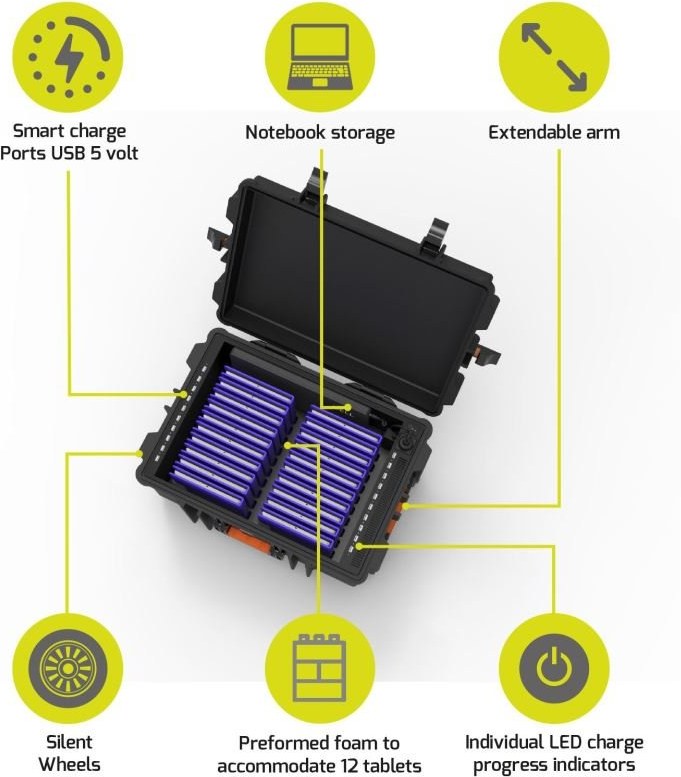 Smart charge
Ports USB 5 volt

Notebook storage

Extendable arm

Silent
Wheels

Preformed foam to
accommodate 12 tablets

Individual LED charge
progress indicators