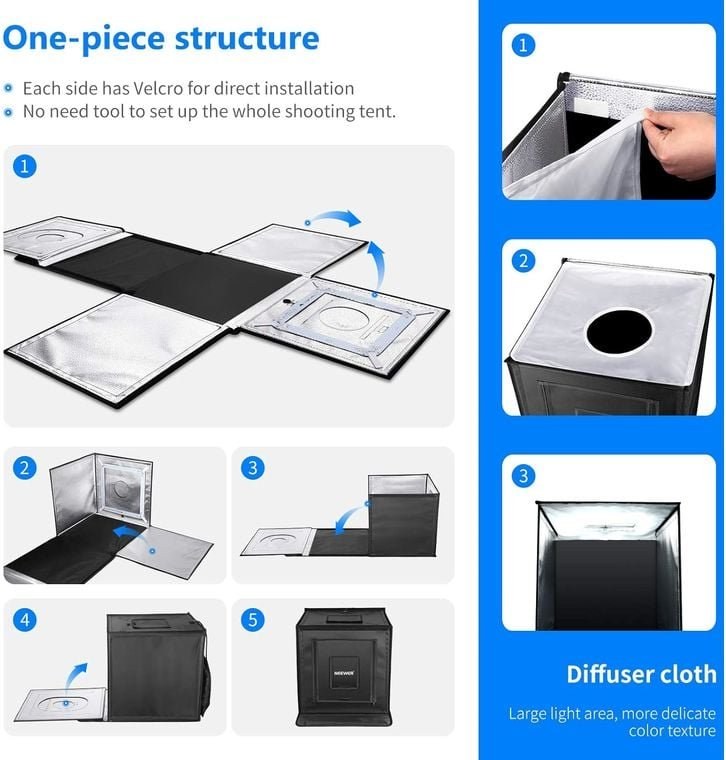 One-piece structure

Each side has Velcro for direct installation
No need tool to set up the whole shooting tent.

1

2

3

4

5

NEEWER

1

2

3

Diffuser cloth

Large light area, more delicate color texture