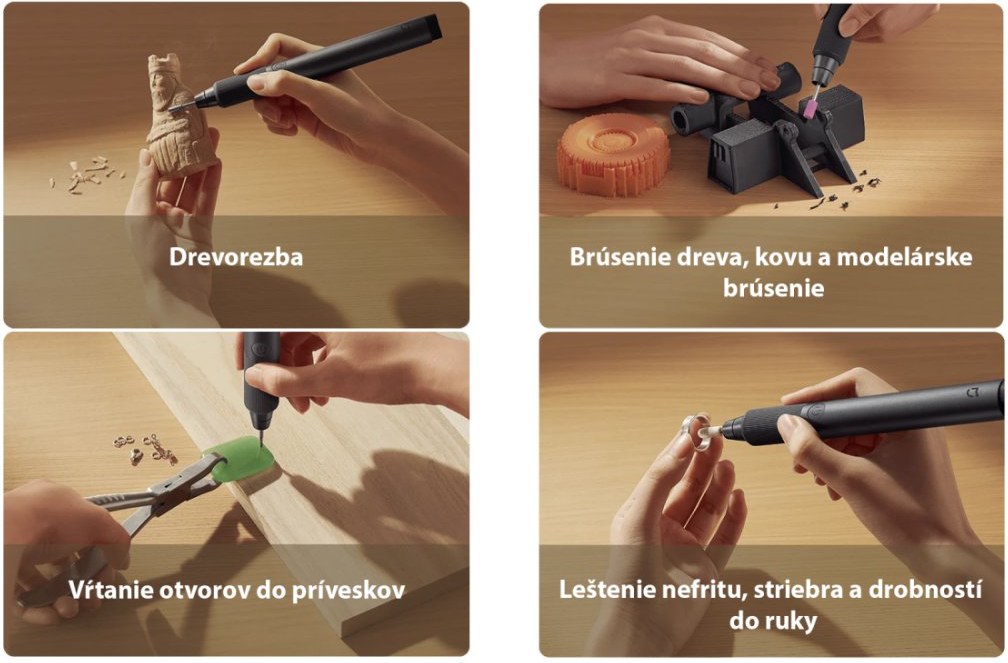 Drevorezba

Brúsenie dreva, kovu a modelárske brúsenie

Vŕtanie otvorov do príveskov

Leštenie nefritu, striebra a drobností do ruky