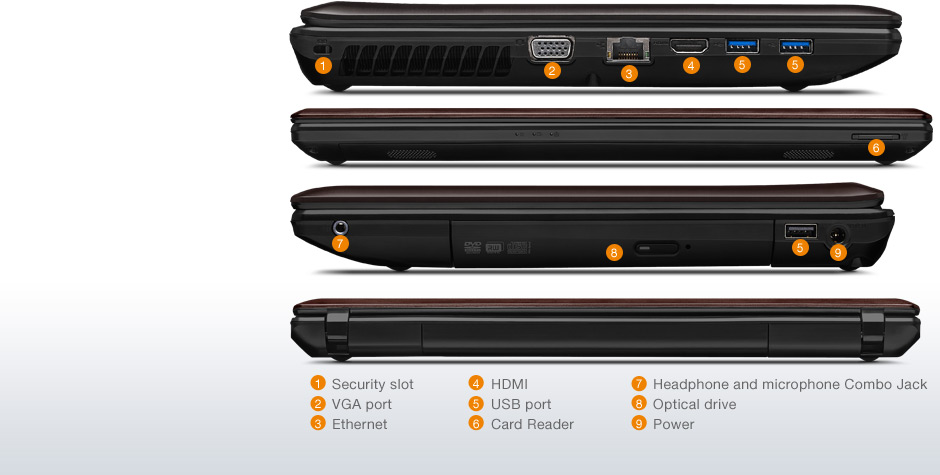 1 2 3 4 5 5

6

7 8 5 9

1 Security slot
2 VGA port
3 Ethernet

4 HDMI
5 USB port
6 Card Reader

7 Headphone and microphone Combo Jack
8 Optical drive
9 Power