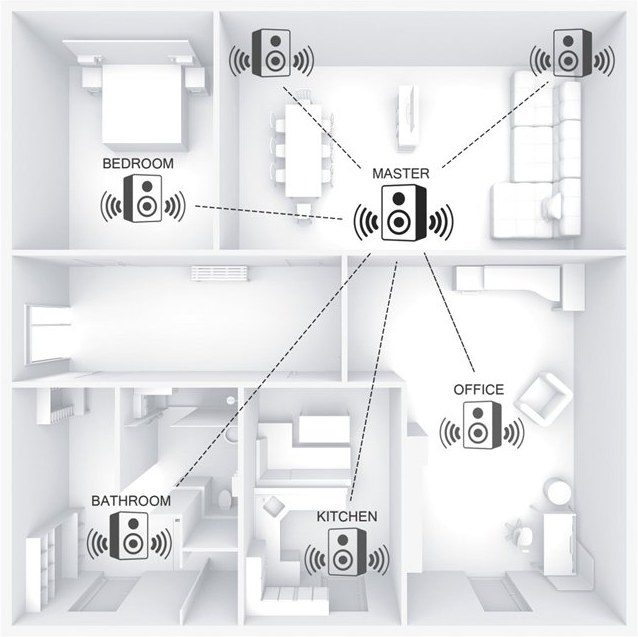 BEDROOM

MASTER

OFFICE

BATHROOM

KITCHEN