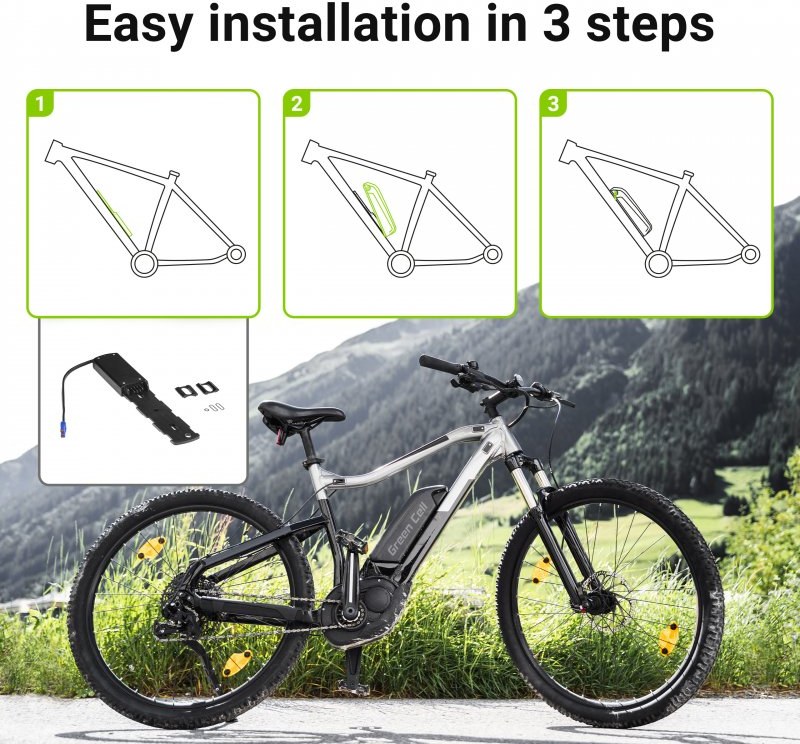 Easy installation in 3 steps

1

2

3

Green Cell