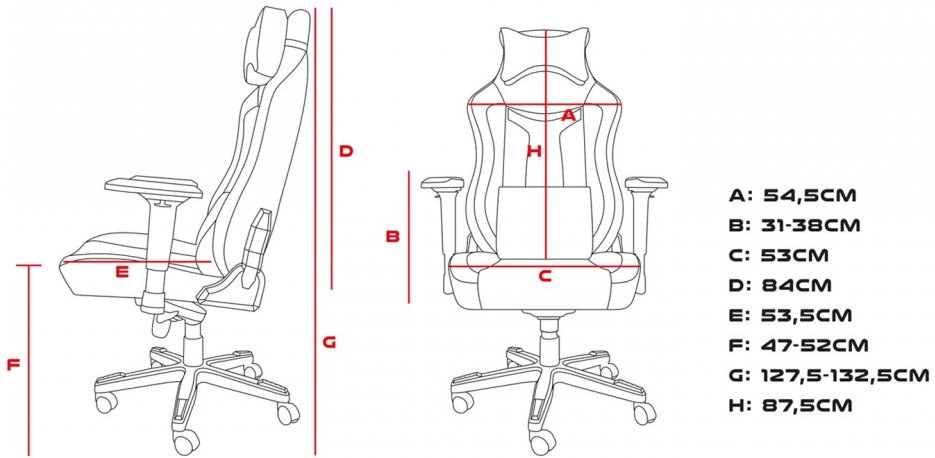 D

E

F

G

A

H

B

C

A: 54,5CM
B: 31-38CM
C: 53CM
D: 84CM
E: 53,5CM
F: 47-52CM
G: 127,5-132,5CM
H: 87,5CM