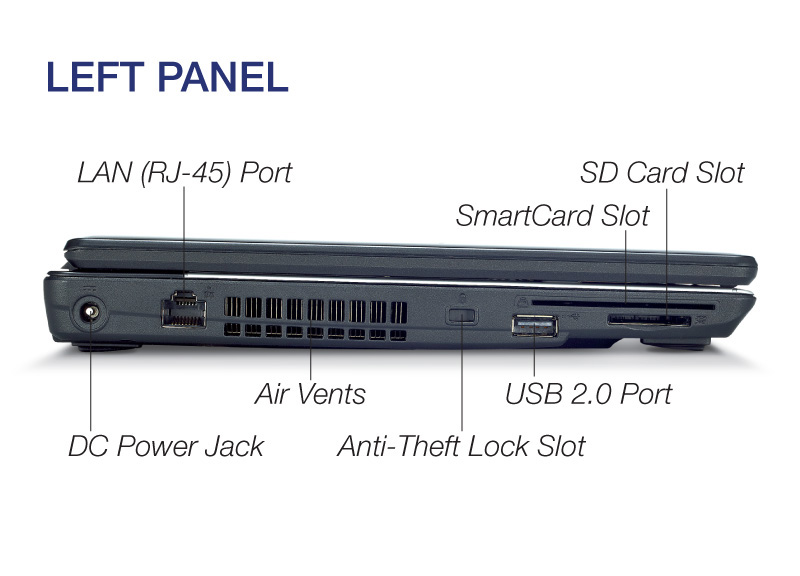 LEFT PANEL

LAN (RJ-45) Port

SD Card Slot

SmartCard Slot

Air Vents

USB 2.0 Port

DC Power Jack

Anti-Theft Lock Slot