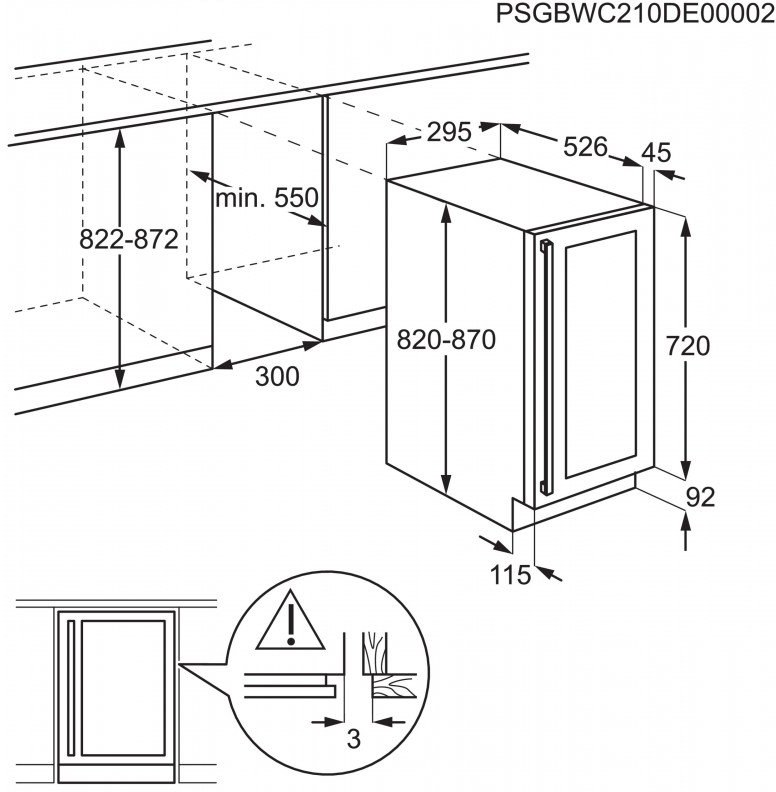 PSGBWC210DE00002

295
526
45
min. 550
822-872
820-870
720
300
92
115
3