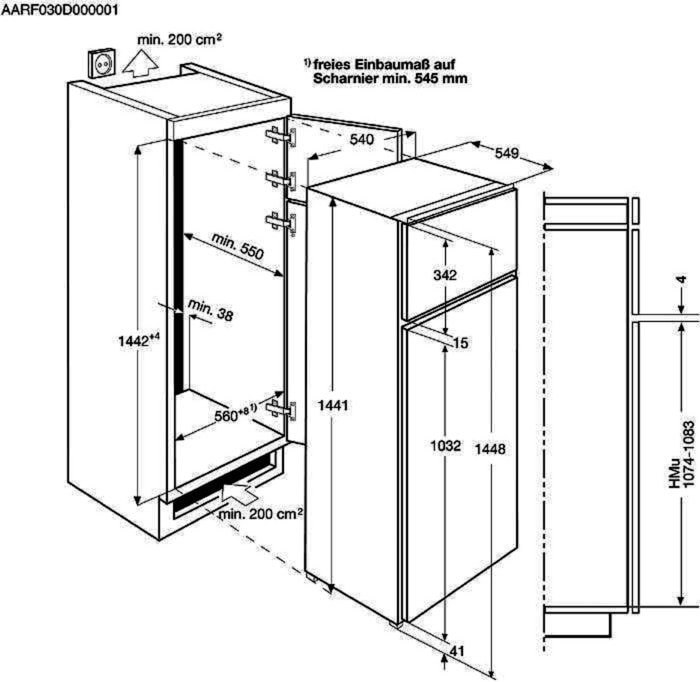 AARF030D000001

min. 200 cm²

¹⁾ freies Einbaumaß auf Scharnier min. 545 mm

540

549

min. 550

min. 38

1442⁺⁴

560⁺⁸ ¹⁾

min. 200 cm²

1441

342

15

1032

1448

41

4

HMu 1074-1083