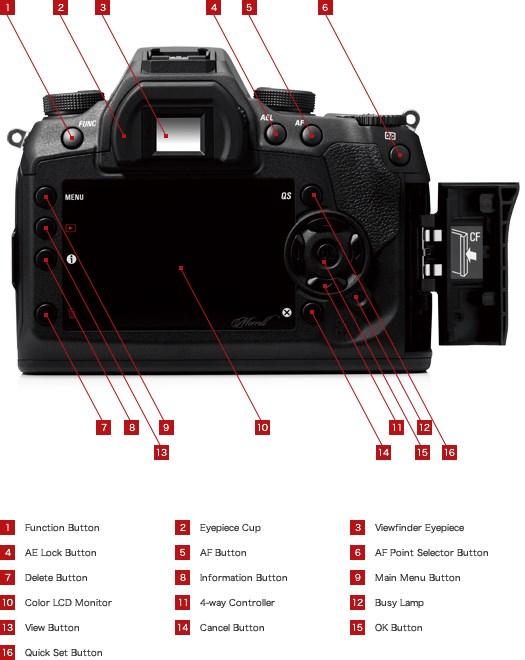 1 2 3 4 5 6

FUNC

AEL

AF

MENU

QS

CF

Merrill

7 8 9 10 11 12

13 14 15 16

1 Function Button
2 Eyepiece Cup
3 Viewfinder Eyepiece
4 AE Lock Button
5 AF Button
6 AF Point Selector Button
7 Delete Button
8 Information Button
9 Main Menu Button
10 Color LCD Monitor
11 4-way Controller
12 Busy Lamp
13 View Button
14 Cancel Button
15 OK Button
16 Quick Set Button