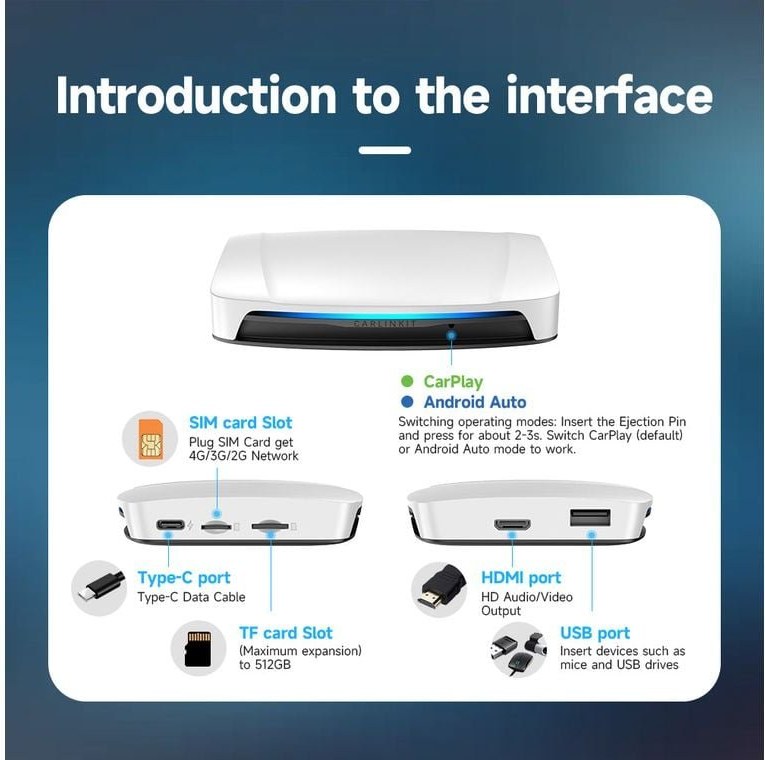 Introduction to the interface

CARLINKIT

CarPlay
Android Auto
Switching operating modes: Insert the Ejection Pin and press for about 2-3s. Switch CarPlay (default) or Android Auto mode to work.

SIM card Slot
Plug SIM Card get 4G/3G/2G Network

Type-C port
Type-C Data Cable

TF card Slot
(Maximum expansion) to 512GB

HDMI port
HD Audio/Video Output

USB port
Insert devices such as mice and USB drives