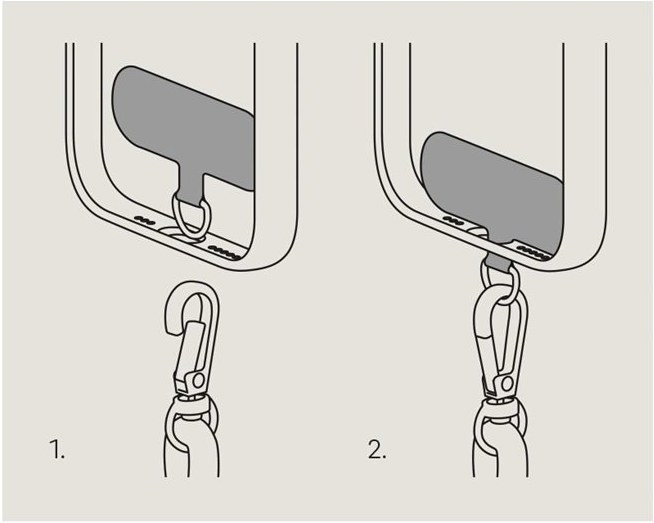 1.

2.