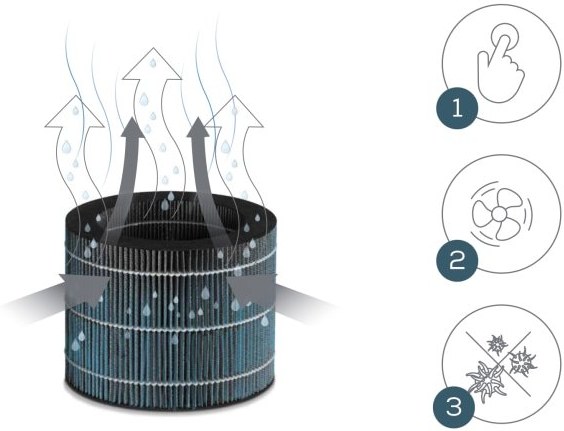 1

2

3