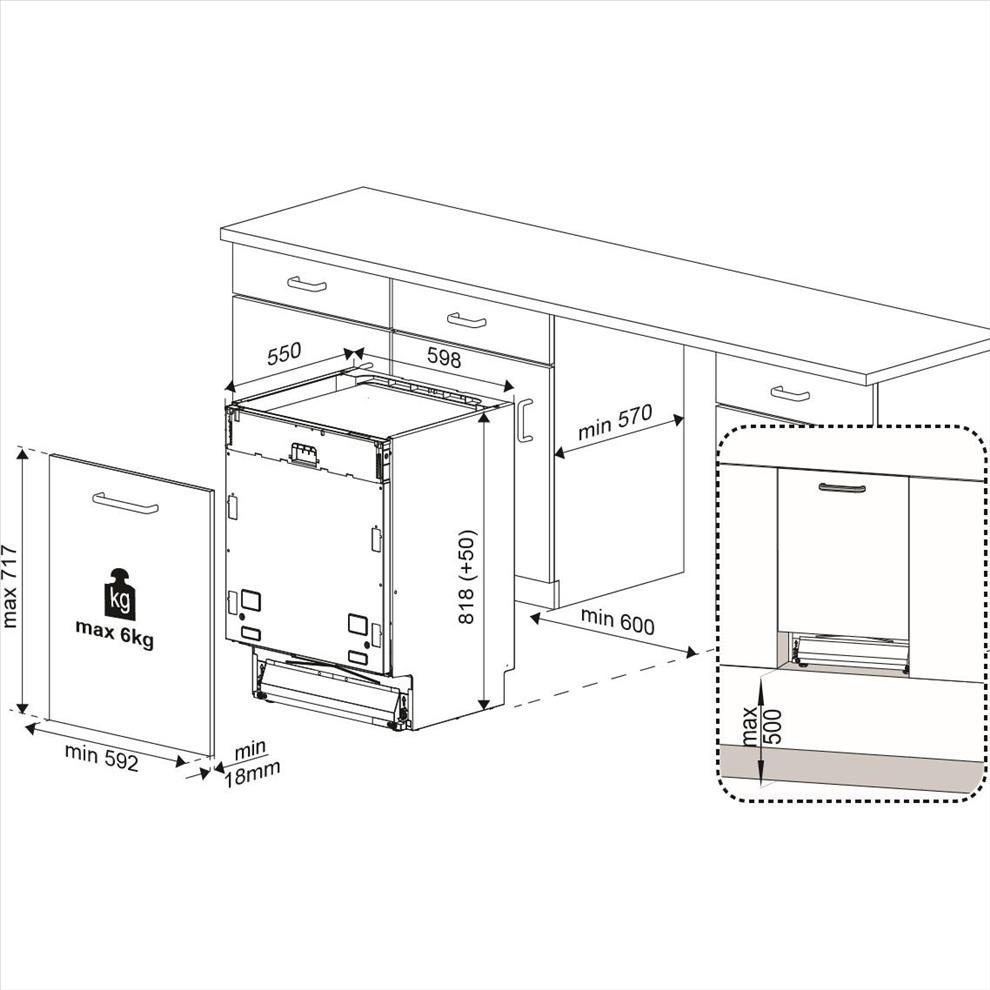 550
598
min 570
max 717
kg
max 6kg
818 (+50)
min 600
min 592
min
18mm
max
500